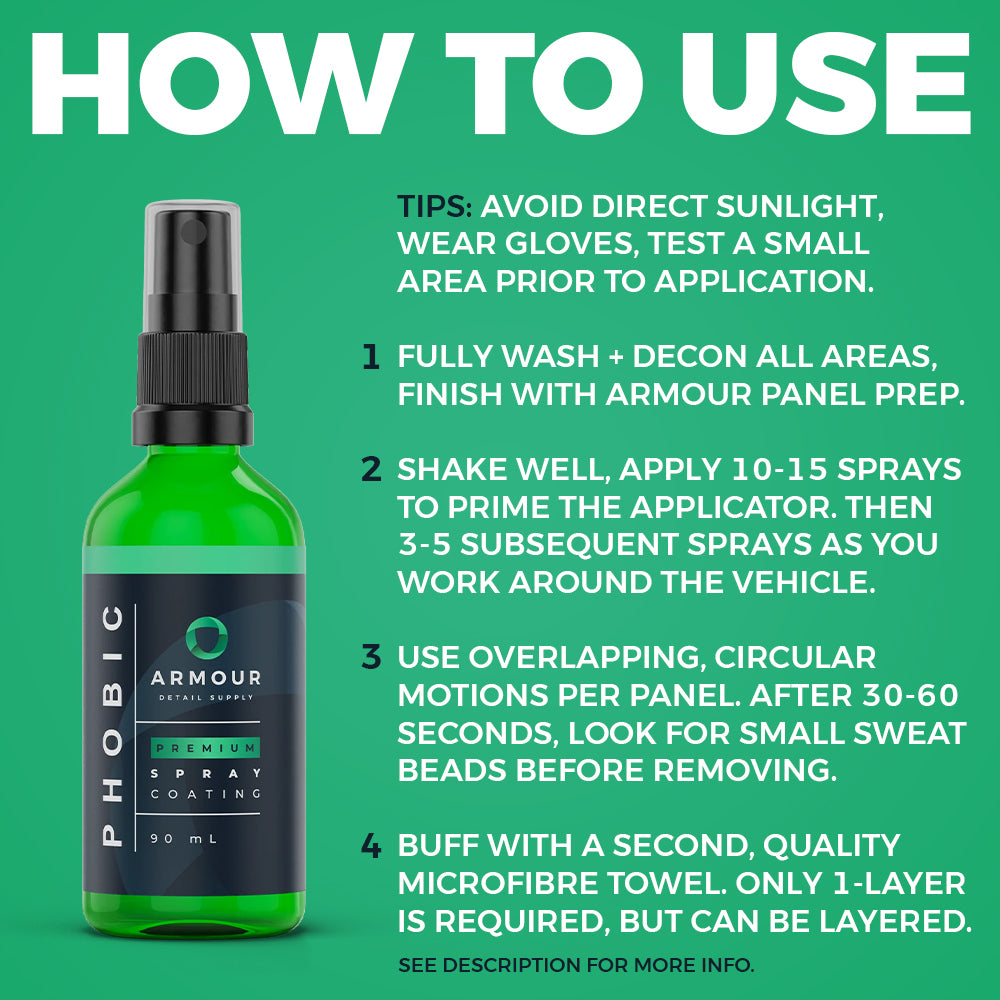 HOW TO USE

PHOBIC

ARMOUR
DETAIL SUPPLY

PREMIUM
SPRAY
COATING

90 mL

TIPS: AVOID DIRECT SUNLIGHT, WEAR GLOVES, TEST A SMALL AREA PRIOR TO APPLICATION.

1 FULLY WASH + DECON ALL AREAS, FINISH WITH ARMOUR PANEL PREP.

2 SHAKE WELL, APPLY 10-15 SPRAYS TO PRIME THE APPLICATOR. THEN 3-5 SUBSEQUENT SPRAYS AS YOU WORK AROUND THE VEHICLE.

3 USE OVERLAPPING, CIRCULAR MOTIONS PER PANEL. AFTER 30-60 SECONDS, LOOK FOR SMALL SWEAT BEADS BEFORE REMOVING.

4 BUFF WITH A SECOND, QUALITY MICROFIBRE TOWEL. ONLY 1-LAYER IS REQUIRED, BUT CAN BE LAYERED.

SEE DESCRIPTION FOR MORE INFO.