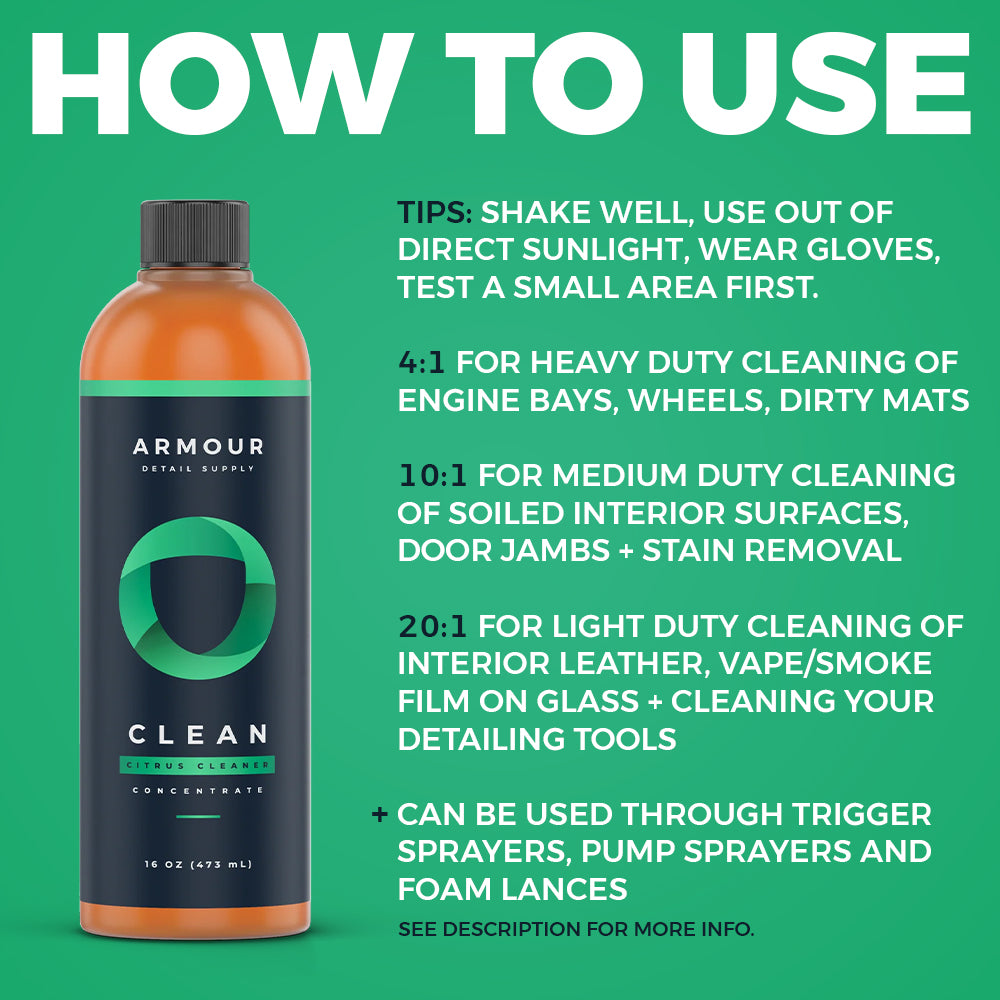 HOW TO USE

ARMOUR
DETAIL SUPPLY

CLEAN
CITRUS CLEANER
CONCENTRATE

16 OZ (473 mL)

TIPS: SHAKE WELL, USE OUT OF DIRECT SUNLIGHT, WEAR GLOVES, TEST A SMALL AREA FIRST.

4:1 FOR HEAVY DUTY CLEANING OF ENGINE BAYS, WHEELS, DIRTY MATS

10:1 FOR MEDIUM DUTY CLEANING OF SOILED INTERIOR SURFACES, DOOR JAMBS + STAIN REMOVAL

20:1 FOR LIGHT DUTY CLEANING OF INTERIOR LEATHER, VAPE/SMOKE FILM ON GLASS + CLEANING YOUR DETAILING TOOLS

+ CAN BE USED THROUGH TRIGGER SPRAYERS, PUMP SPRAYERS AND FOAM LANCES

SEE DESCRIPTION FOR MORE INFO.